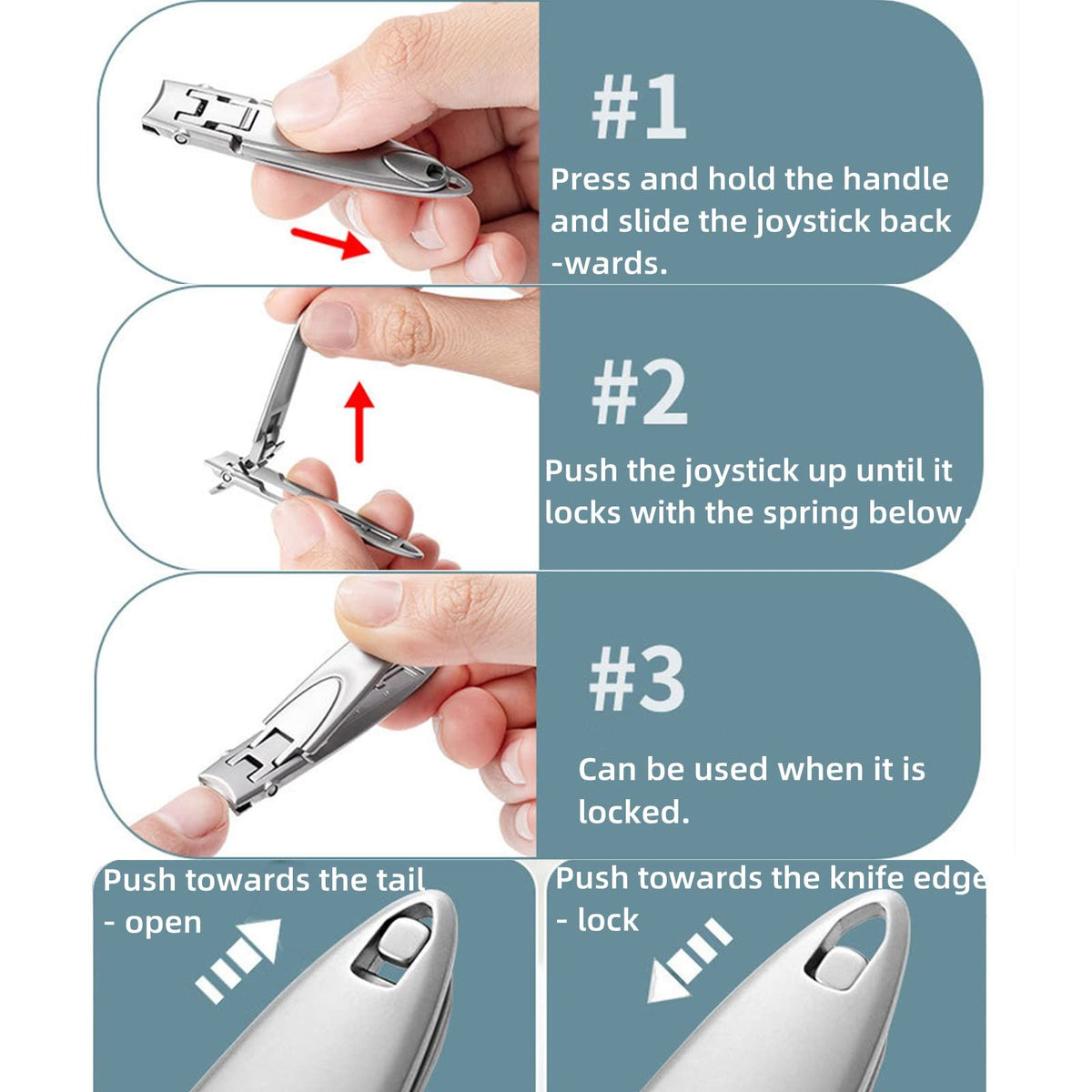 #1

Press and hold the handle and slide the joystick back -wards.

#2

Push the joystick up until it locks with the spring below.

#3

Can be used when it is locked.

Push towards the tail - open

Push towards the knife edge - lock